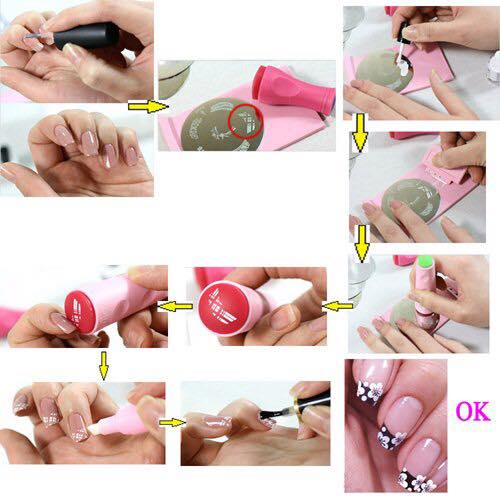 OK